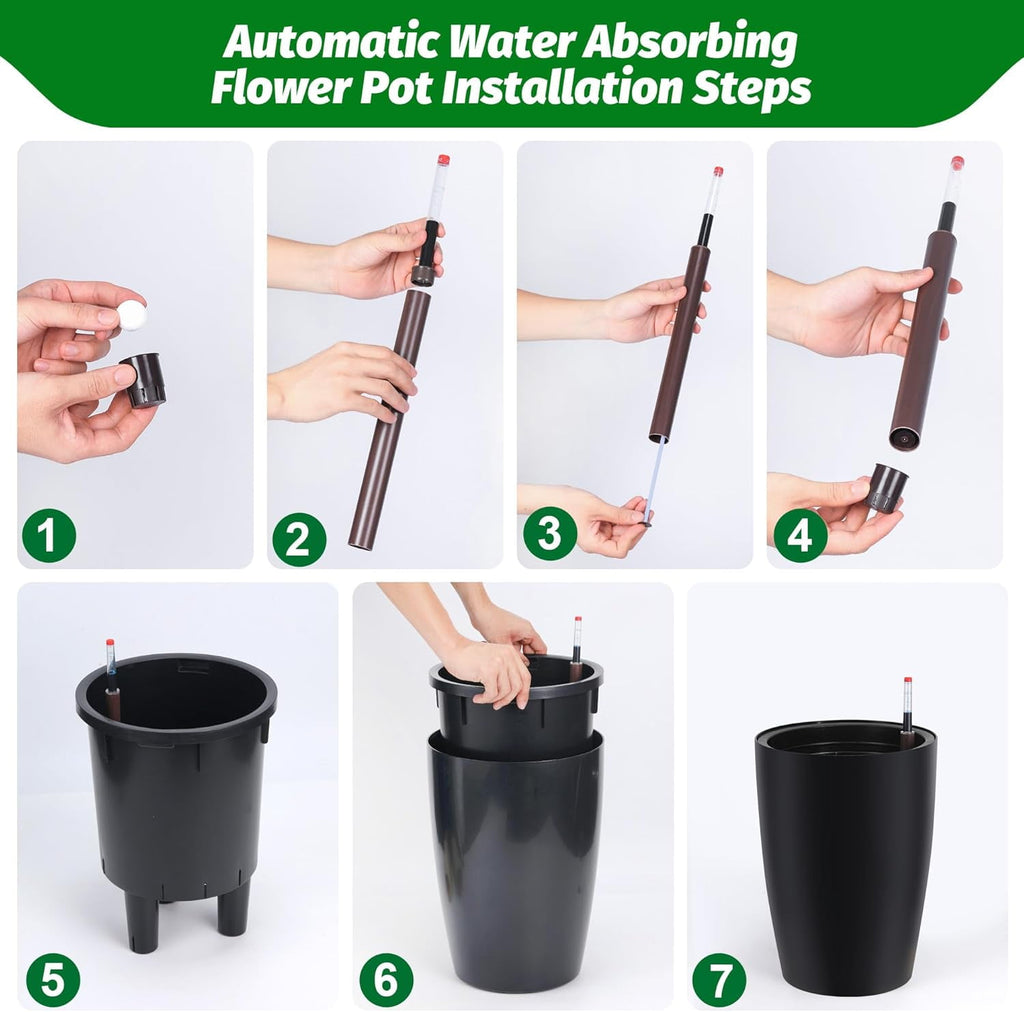 Automatic Water Absorbing Flower Pot Installation Steps

1

2

3

4

5

6

7