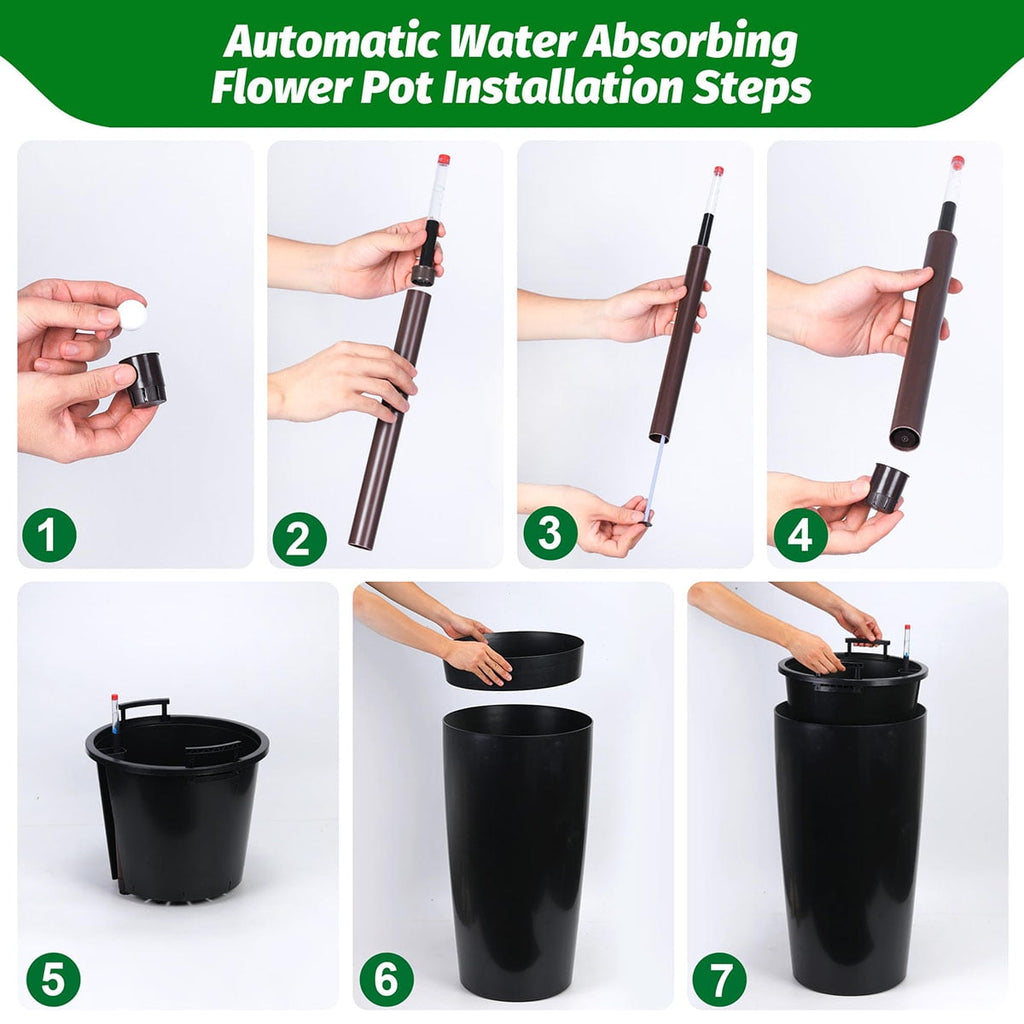 Automatic Water Absorbing
Flower Pot Installation Steps

1

2

3

4

5

6

7