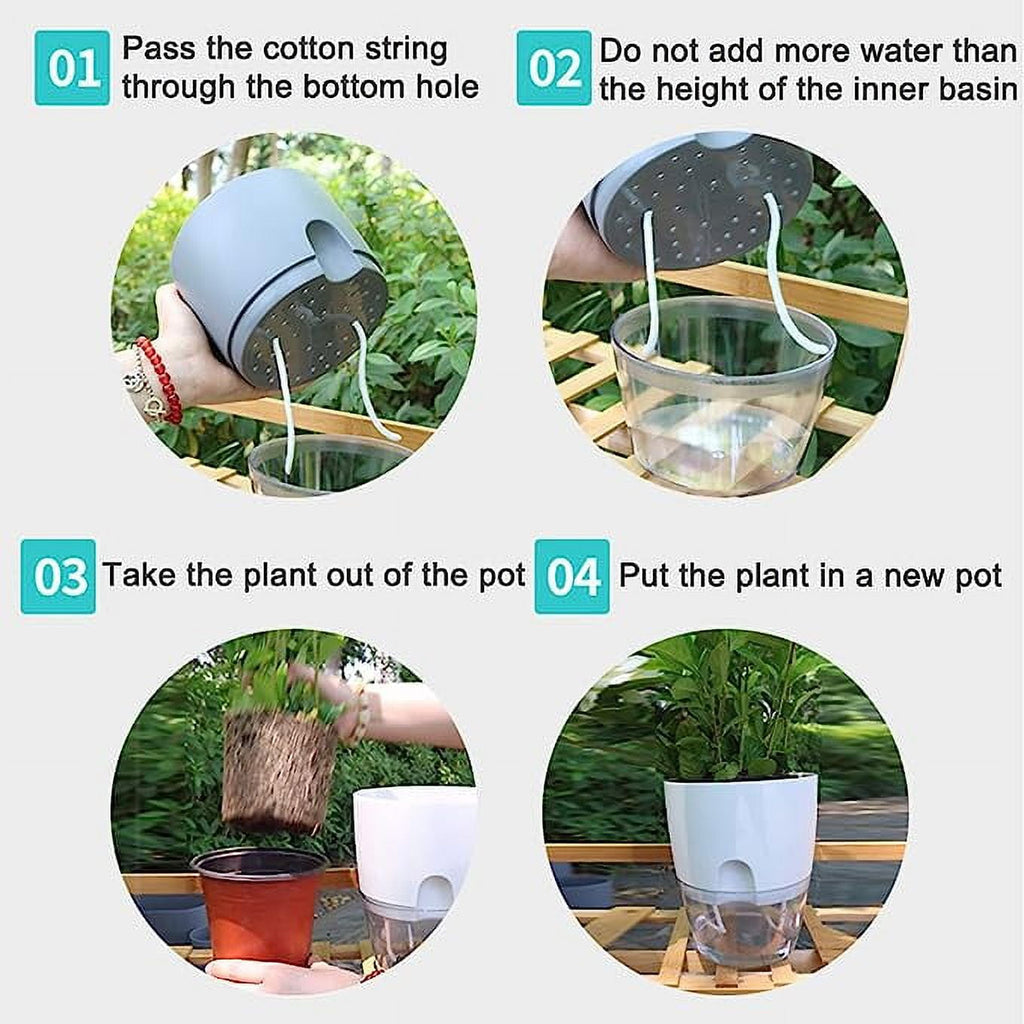 01 Pass the cotton string through the bottom hole

02 Do not add more water than the height of the inner basin

03 Take the plant out of the pot

04 Put the plant in a new pot