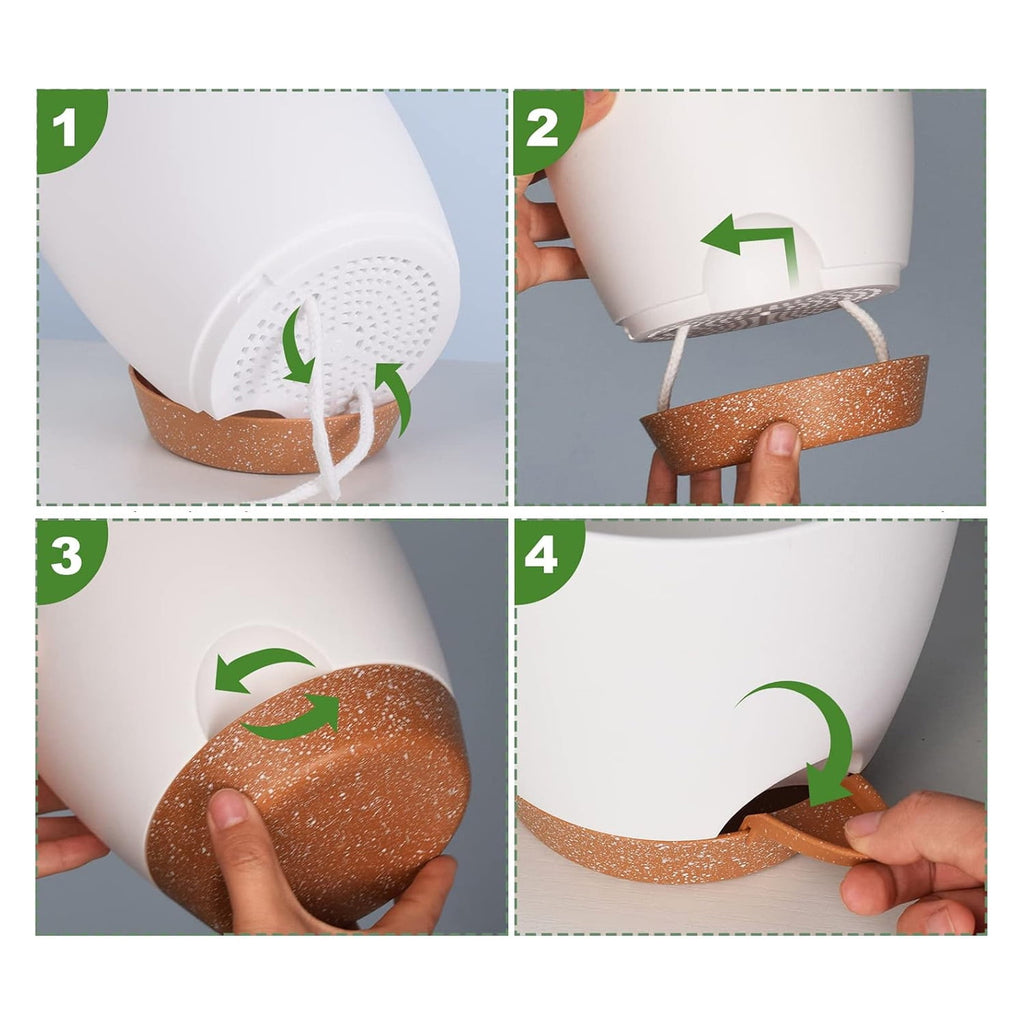 1

2

3

4