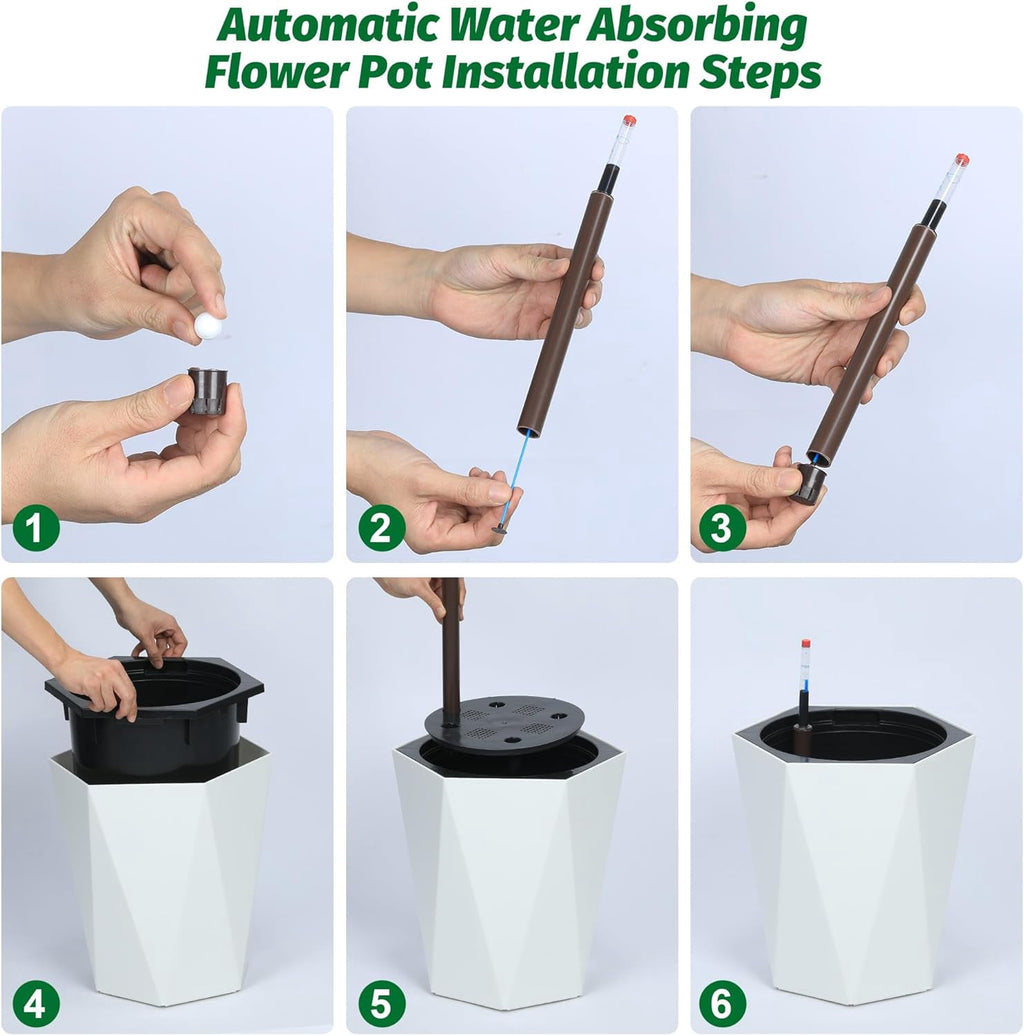 Automatic Water Absorbing Flower Pot Installation Steps

1

2

3

4

5

6