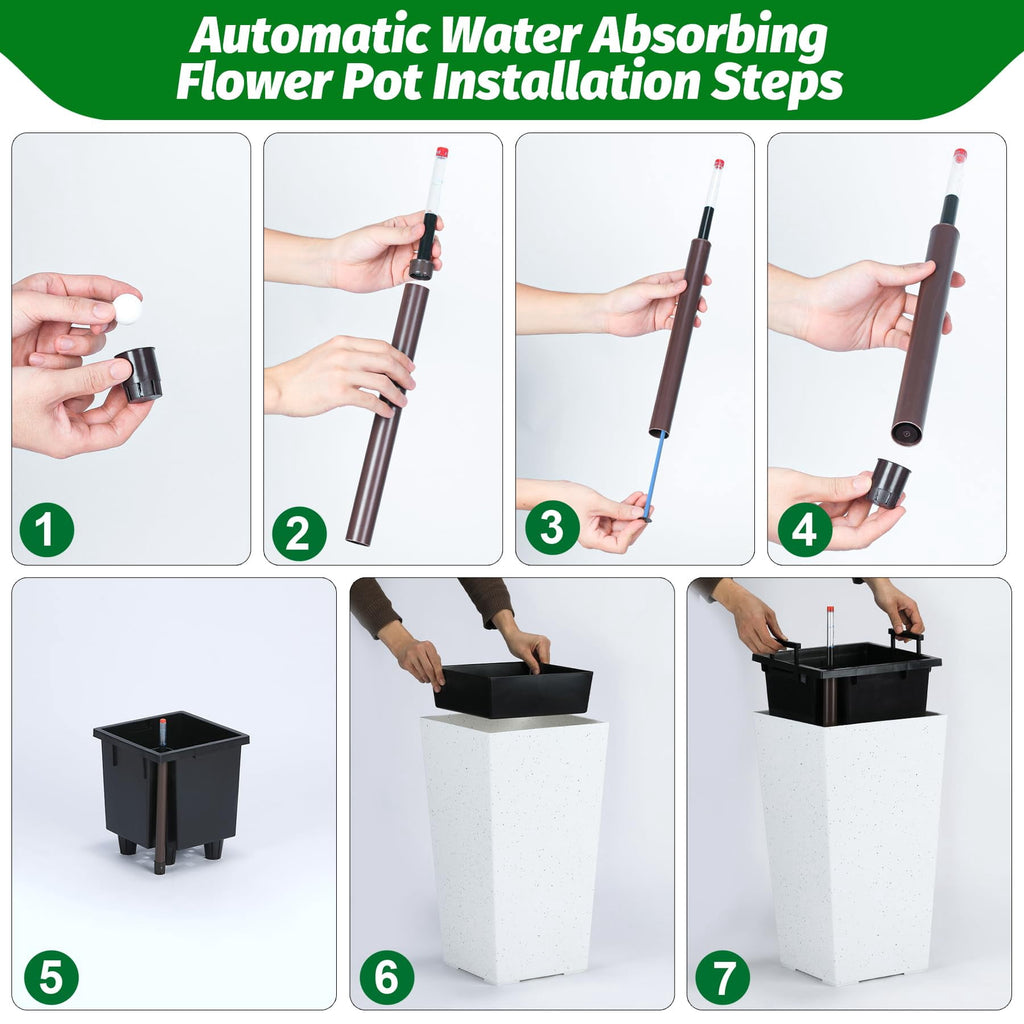 Automatic Water Absorbing Flower Pot Installation Steps

1

2

3

4

5

6

7