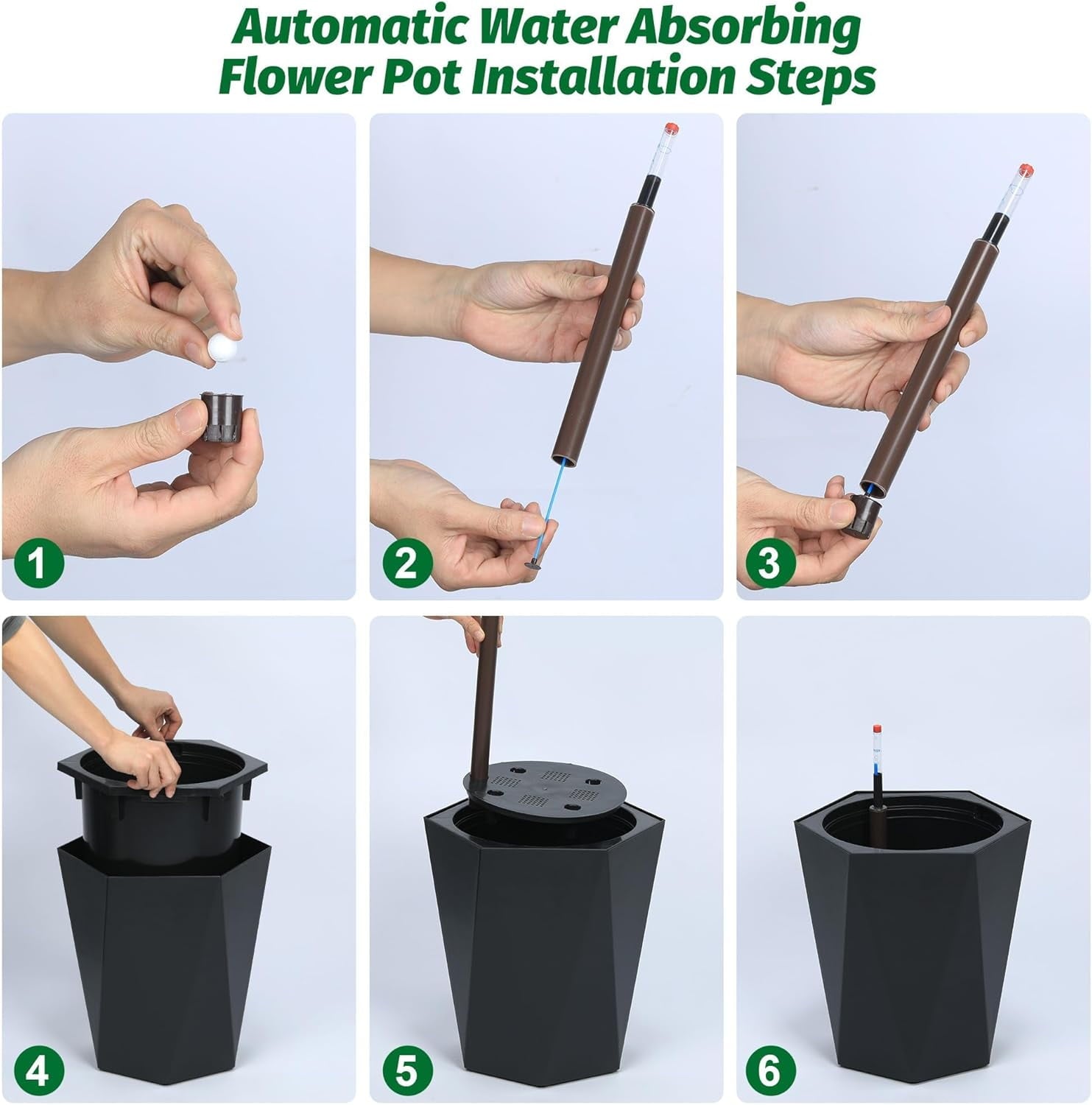 Automatic Water Absorbing Flower Pot Installation Steps

1

2

3

4

5

6