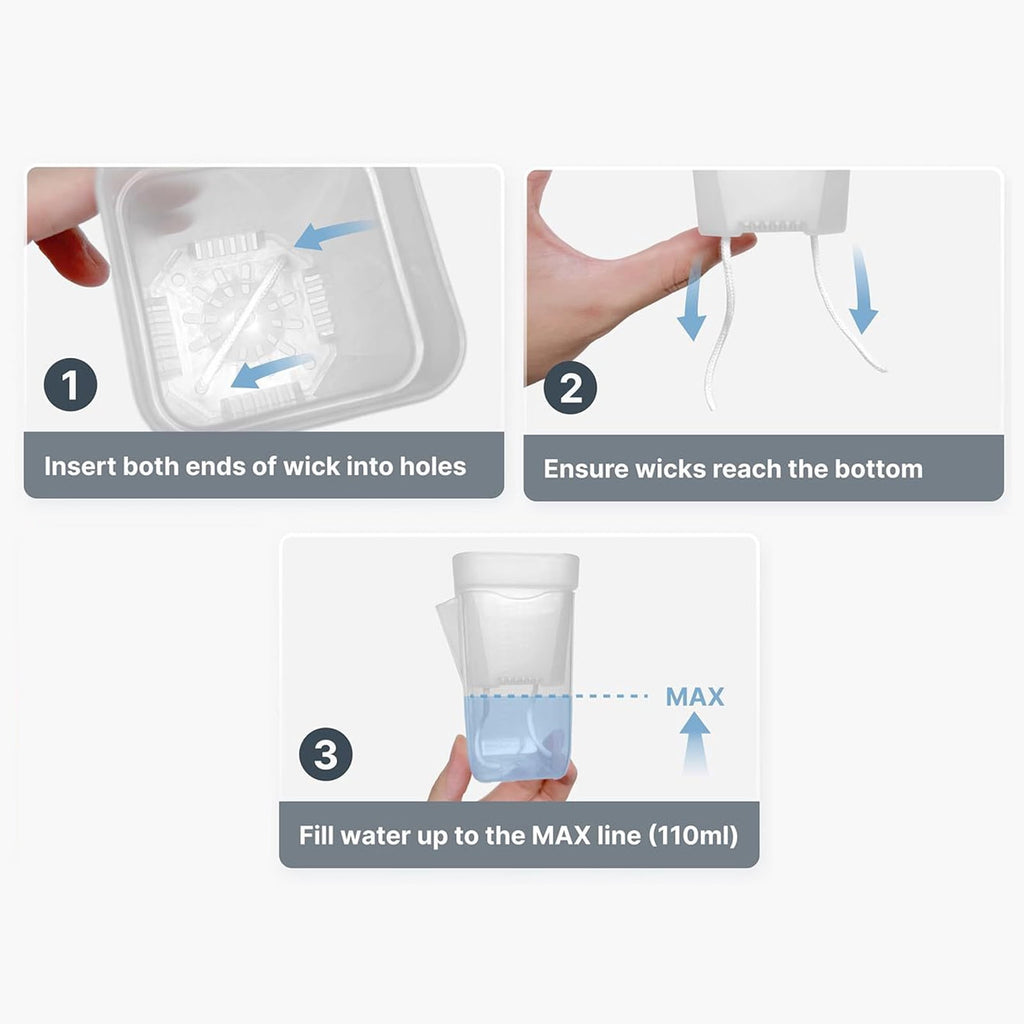 1

Insert both ends of wick into holes

2

Ensure wicks reach the bottom

MAX

3

Fill water up to the MAX line (110ml)