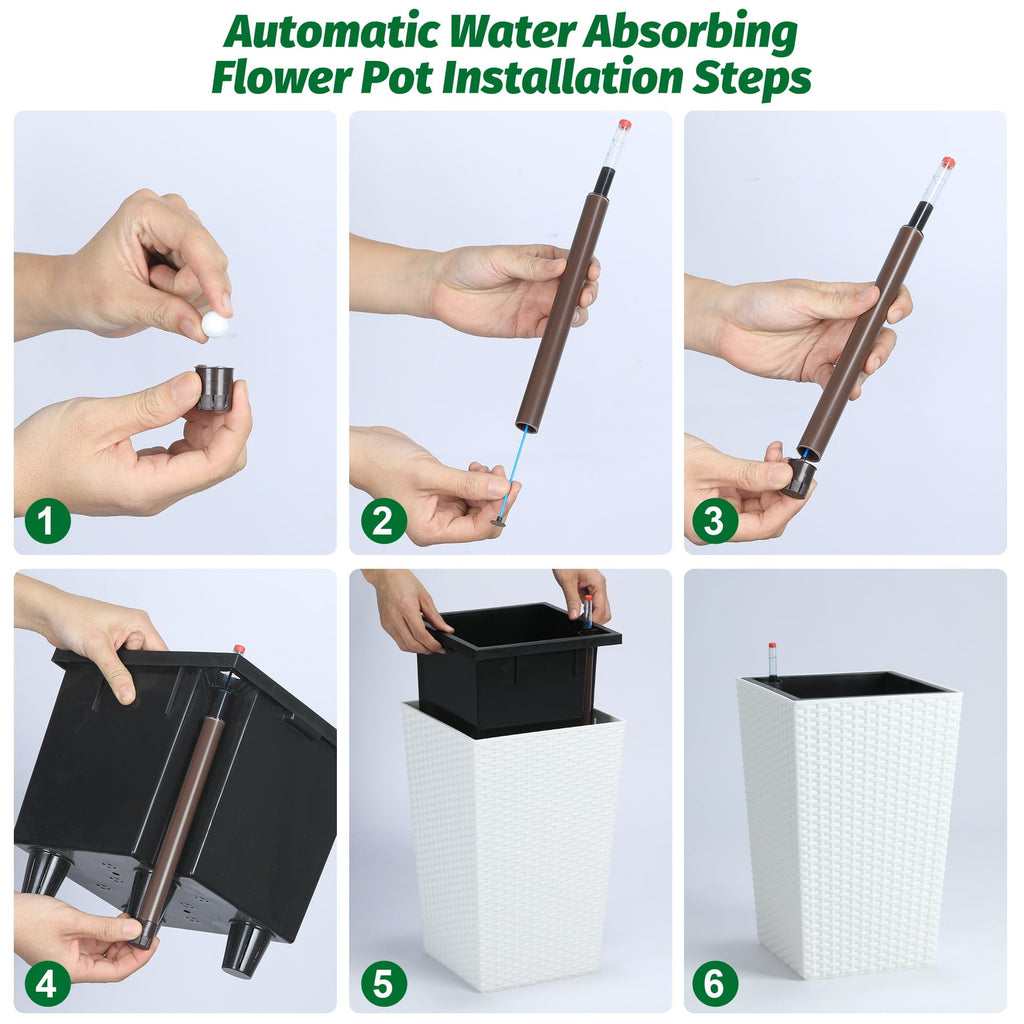 Automatic Water Absorbing
Flower Pot Installation Steps

1

2

3

4

5

6