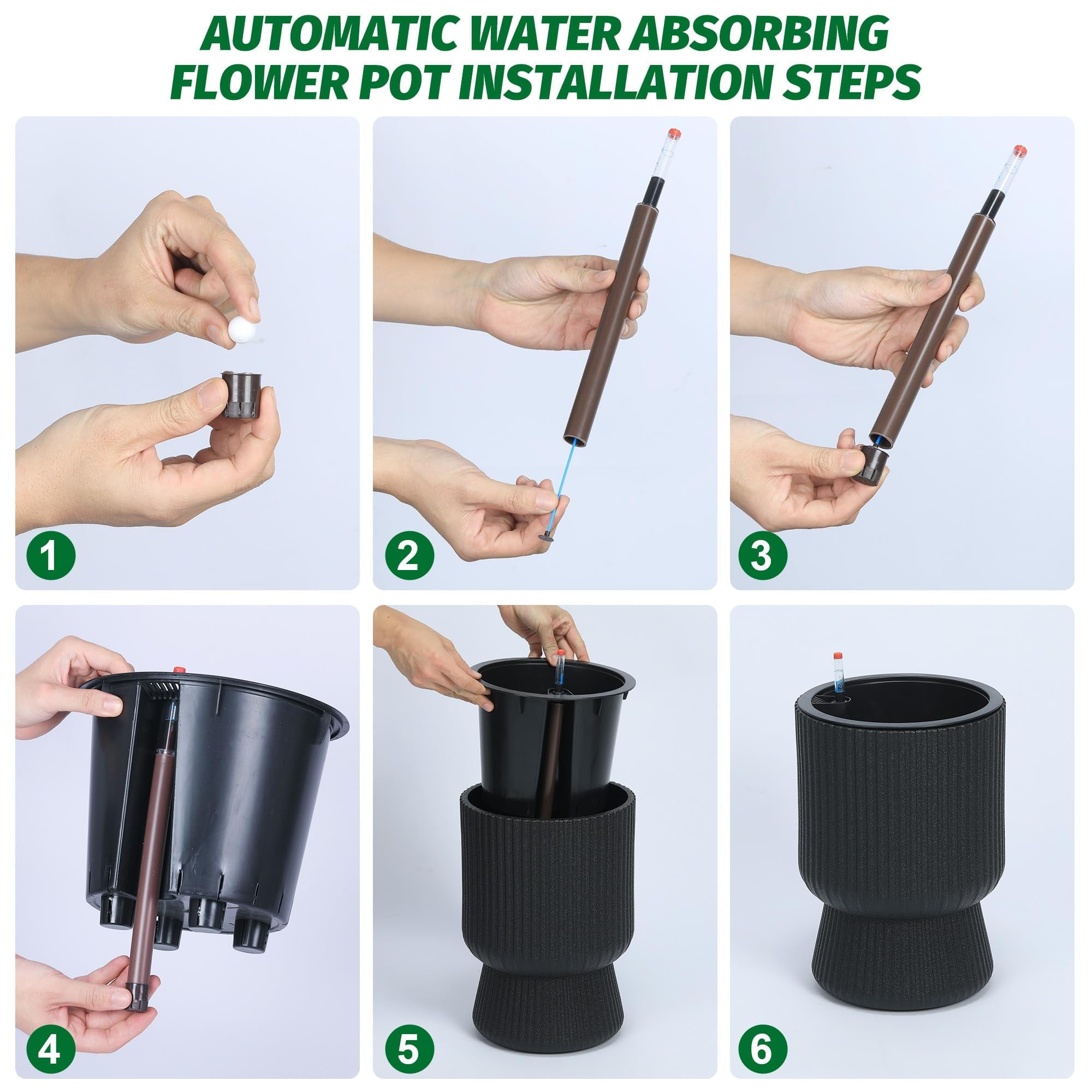 AUTOMATIC WATER ABSORBING FLOWER POT INSTALLATION STEPS

1

2

3

4

5

6